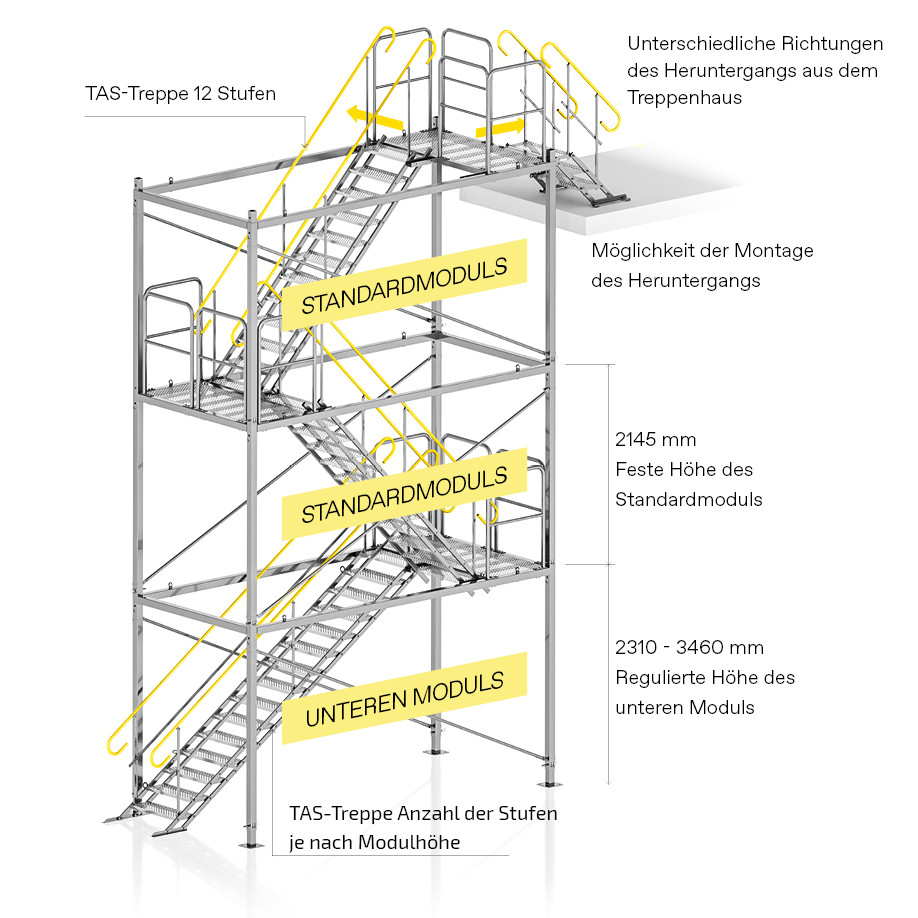 TAS-Treppe 12 Stufen

Unterschiedliche Richtungen des Heruntergangs aus dem Treppenhaus

Möglichkeit der Montage des Heruntergangs

STANDARDMODULS

2145 mm
Feste Höhe des Standardmoduls

STANDARDMODULS

2310 - 3460 mm
Regulierte Höhe des unteren Moduls

UNTEREN MODULS

TAS-Treppe Anzahl der Stufen je nach Modulhöhe