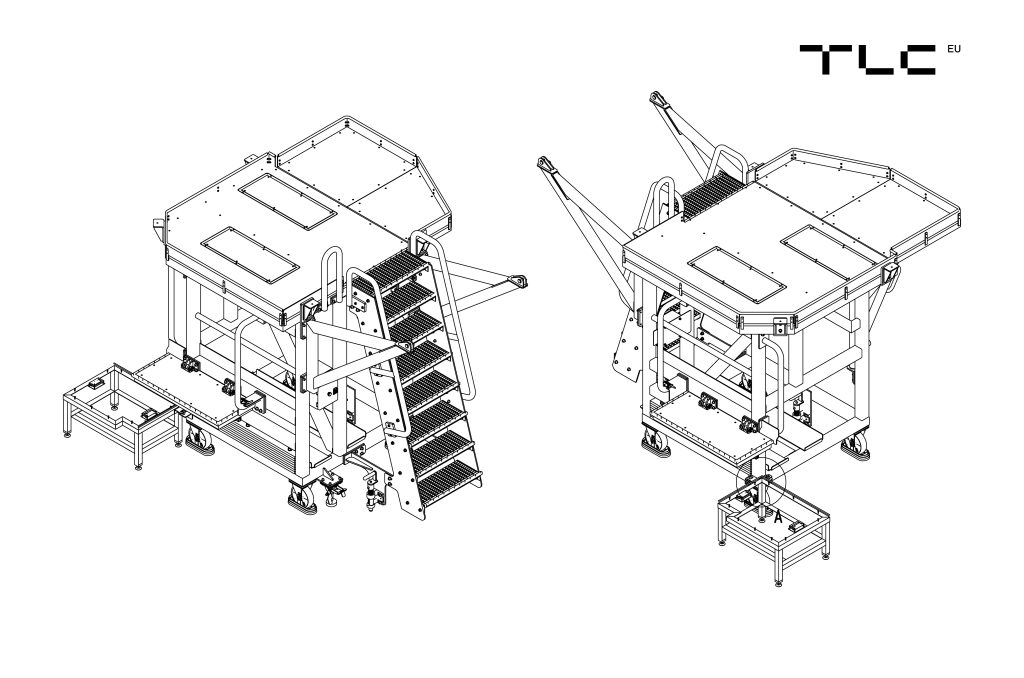 TLC EU

A