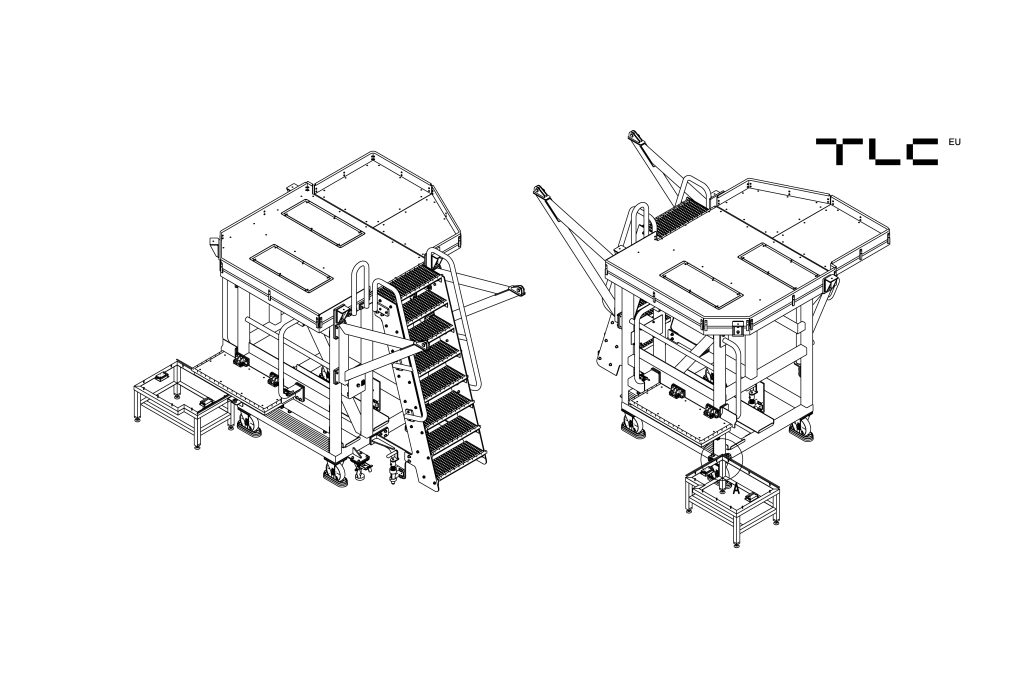 TLC EU

A